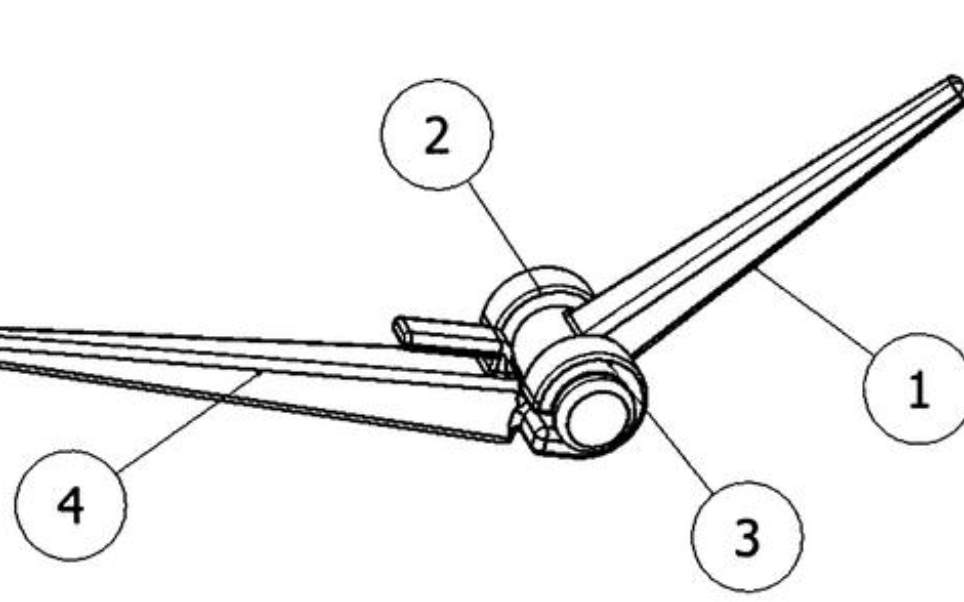 2
1
4
3